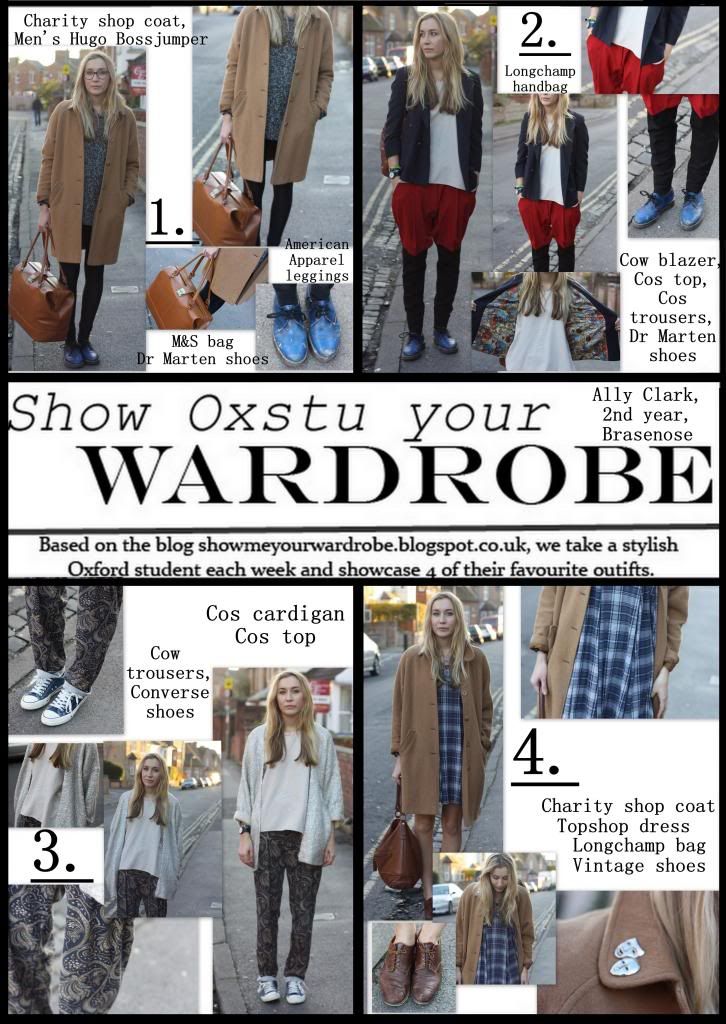 Charity shop coat,
Men's Hugo Bossjumper

1.

American Apparel leggings

M&S bag
Dr Marten shoes

2.

Longchamp handbag

Cow blazer, Cos top, Cos trousers, Dr Marten shoes

Show Oxstu your
WARDROBE

Ally Clark,
2nd year,
Brasenose

Based on the blog showmeyourwardrobe.blogspot.co.uk, we take a stylish Oxford student each week and showcase 4 of their favourite outfits.

Cos cardigan
Cos top

Cow trousers, Converse shoes

3.

4.

Charity shop coat
Topshop dress
Longchamp bag
Vintage shoes